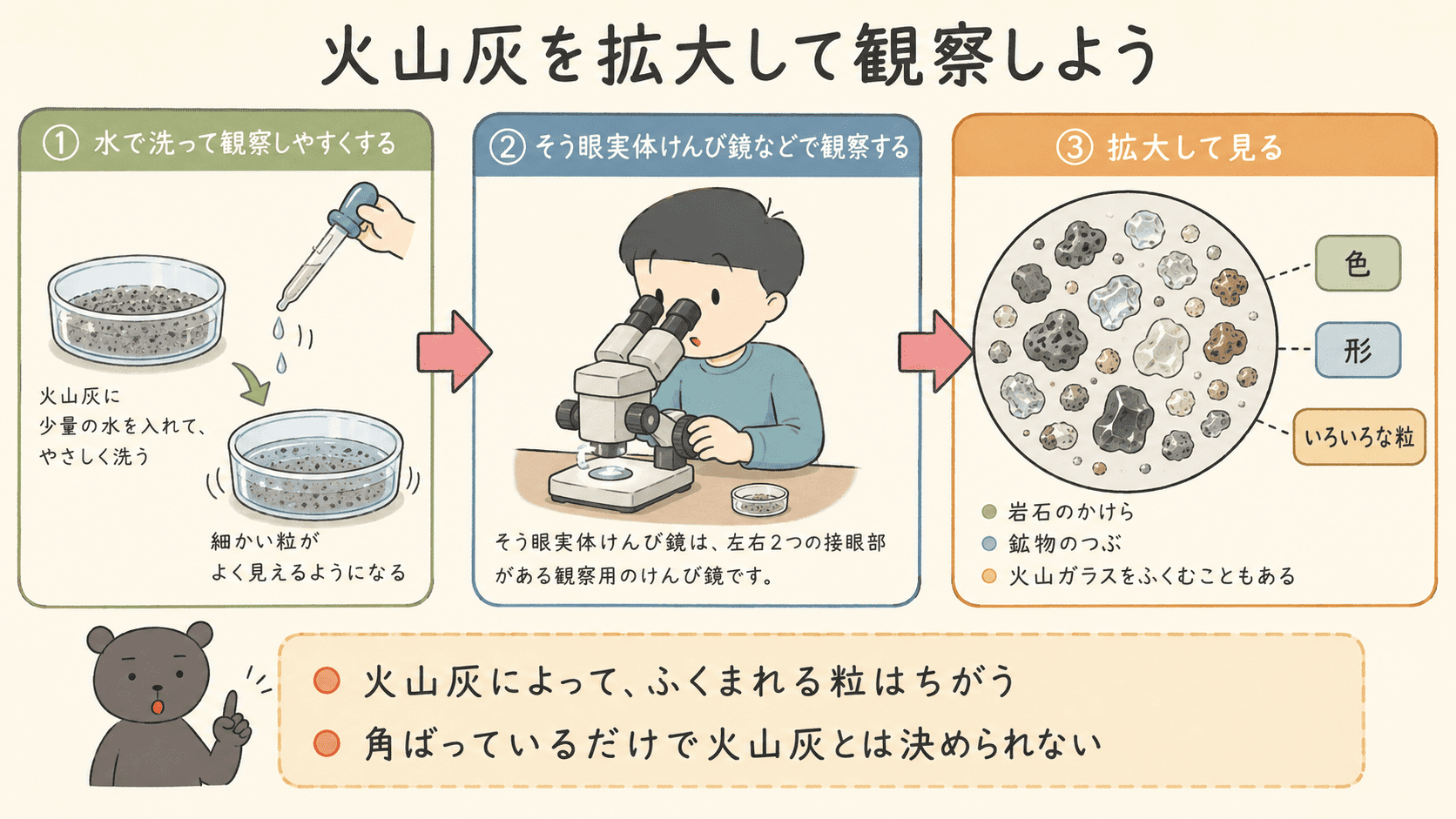 火山灰を拡大して観察しよう

① 水で洗って観察しやすくする

火山灰に少量の水を入れて、やさしく洗う

細かい粒がよく見えるようになる

② そう眼実体けんび鏡などで観察する

そう眼実体けんび鏡は、左右2つの接眼部がある観察用のけんび鏡です。

③ 拡大して見る

色

形

いろいろな粒

岩石のかけら

鉱物のつぶ

火山ガラスをふくむこともある

火山灰によって、ふくまれる粒はちがう

角ばっているだけで火山灰とは決められない