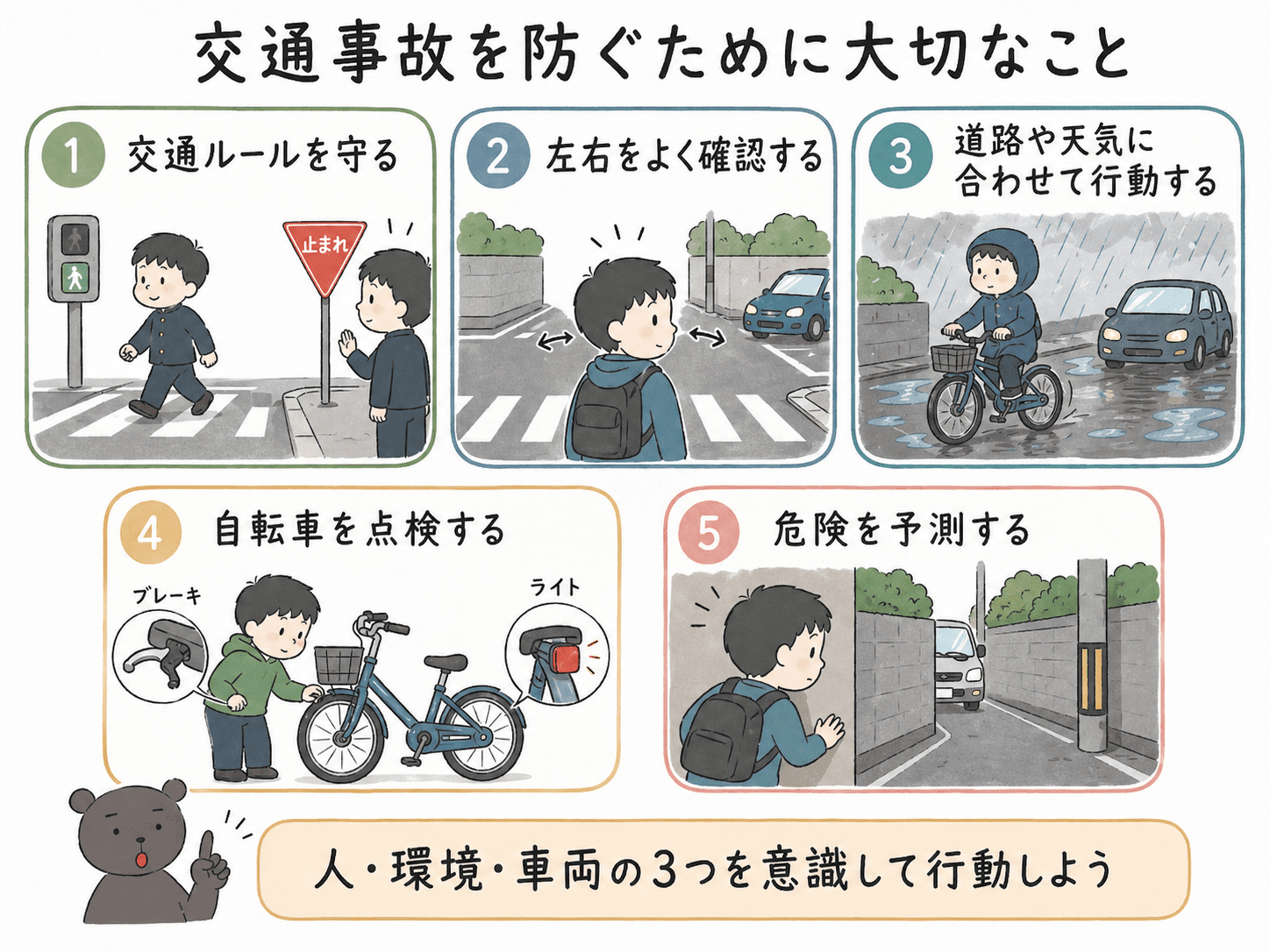 交通事故を防ぐために大切なこと

1 交通ルールを守る

止まれ

2 左右をよく確認する

3 道路や天気に合わせて行動する

4 自転車を点検する

ブレーキ

ライト

5 危険を予測する

人・環境・車両の3つを意識して行動しよう