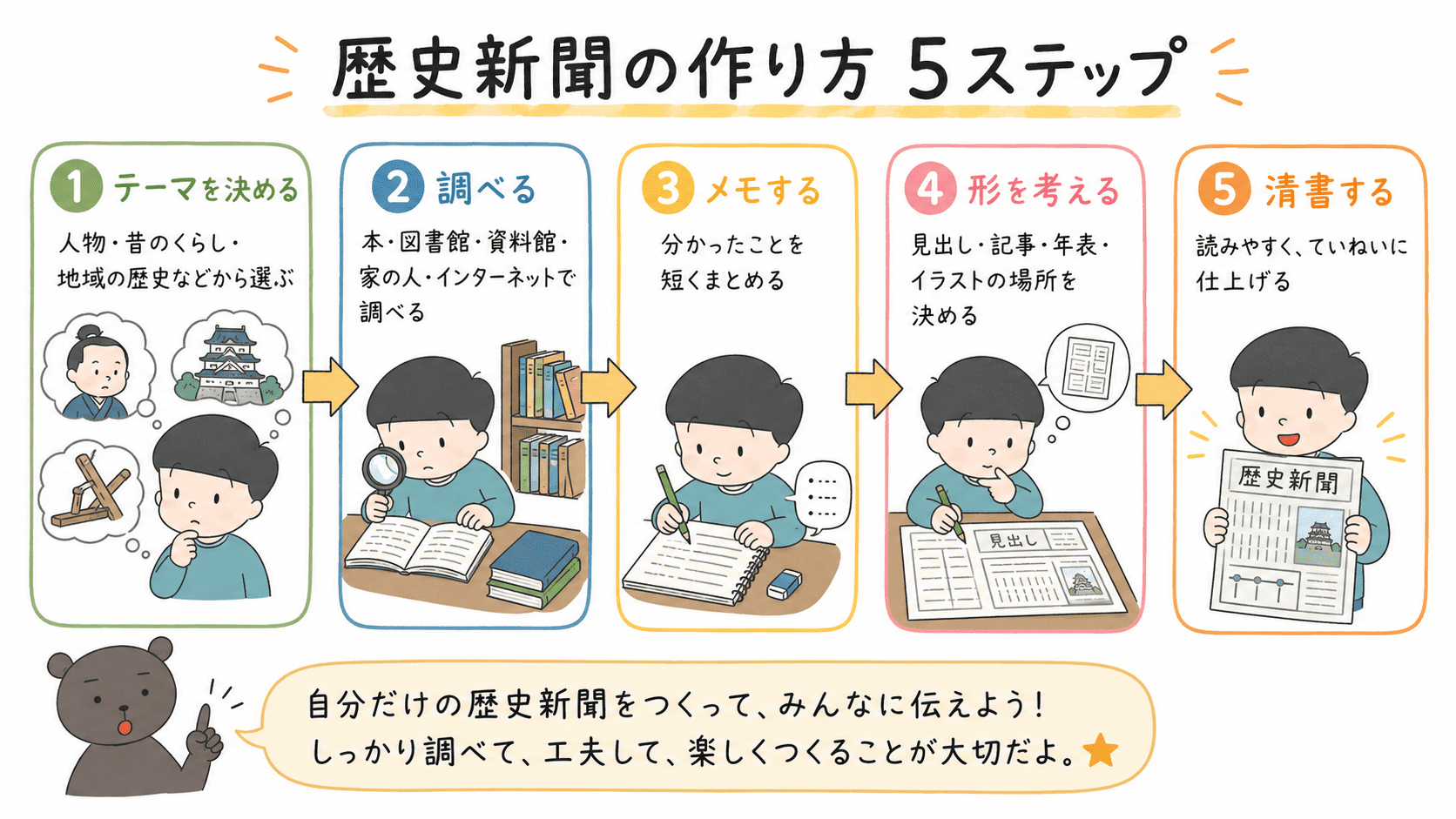 歴史新聞の作り方 5ステップ

1 テーマを決める
人物・昔のくらし・地域の歴史などから選ぶ

2 調べる
本・図書館・資料館・家の人・インターネットで調べる

3 メモする
分かったことを短くまとめる

4 形を考える
見出し・記事・年表・イラストの場所を決める

見出し

5 清書する
読みやすく、ていねいに仕上げる

歴史新聞

自分だけの歴史新聞をつくって、みんなに伝えよう！
しっかり調べて、工夫して、楽しくつくることが大切だよ。