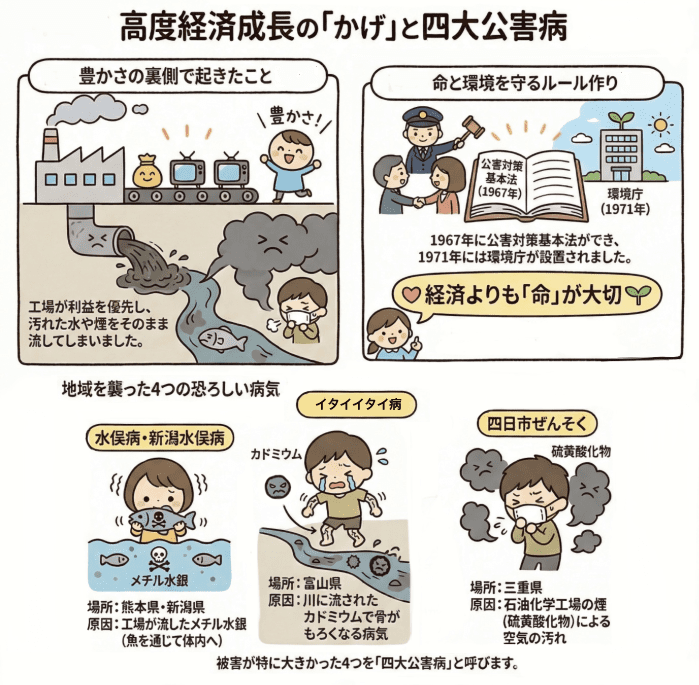 高度経済成長の「かげ」と四大公害病

豊かさの裏側で起きたこと

豊かさ!

工場が利益を優先し、汚れた水や煙をそのまま流してしまいました。

命と環境を守るルール作り

公害対策基本法(1967年)

環境庁(1971年)

1967年に公害対策基本法ができ、1971年には環境庁が設置されました。

経済よりも「命」が大切

地域を襲った4つの恐ろしい病気

水俣病・新潟水俣病

メチル水銀

場所:熊本県・新潟県
原因:工場が流したメチル水銀(魚を通じて体内へ)

イタイイタイ病

カドミウム

場所:富山県
原因:川に流されたカドミウムで骨がもろくなる病気

四日市ぜんそく

硫黄酸化物

場所:三重県
原因:石油化学工場の煙(硫黄酸化物)による空気の汚れ

被害が特に大きかった4つを「四大公害病」と呼びます。