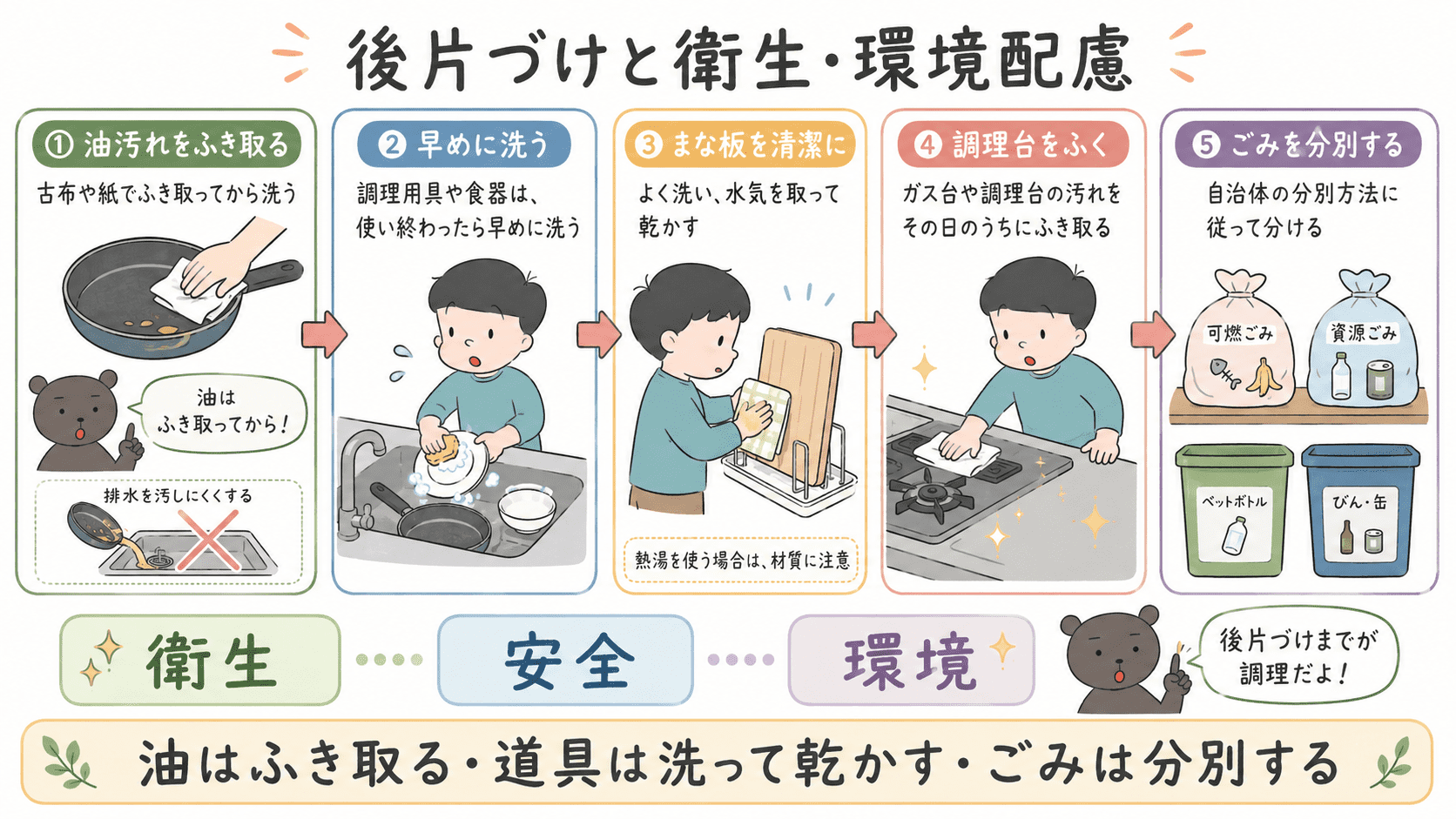 後片づけと衛生・環境配慮

① 油汚れをふき取る
古布や紙でふき取ってから洗う
油は ふき取ってから！
排水を汚しにくくする

② 早めに洗う
調理用具や食器は、使い終わったら早めに洗う

③ まな板を清潔に
よく洗い、水気を取って乾かす
熱湯を使う場合は、材質に注意

④ 調理台をふく
ガス台や調理台の汚れをその日のうちにふき取る

⑤ ごみを分別する
自治体の分別方法に従って分ける
可燃ごみ
資源ごみ
ペットボトル
びん・缶

衛生
安全
環境

後片づけまでが調理だよ！

油はふき取る・道具は洗って乾かす・ごみは分別する