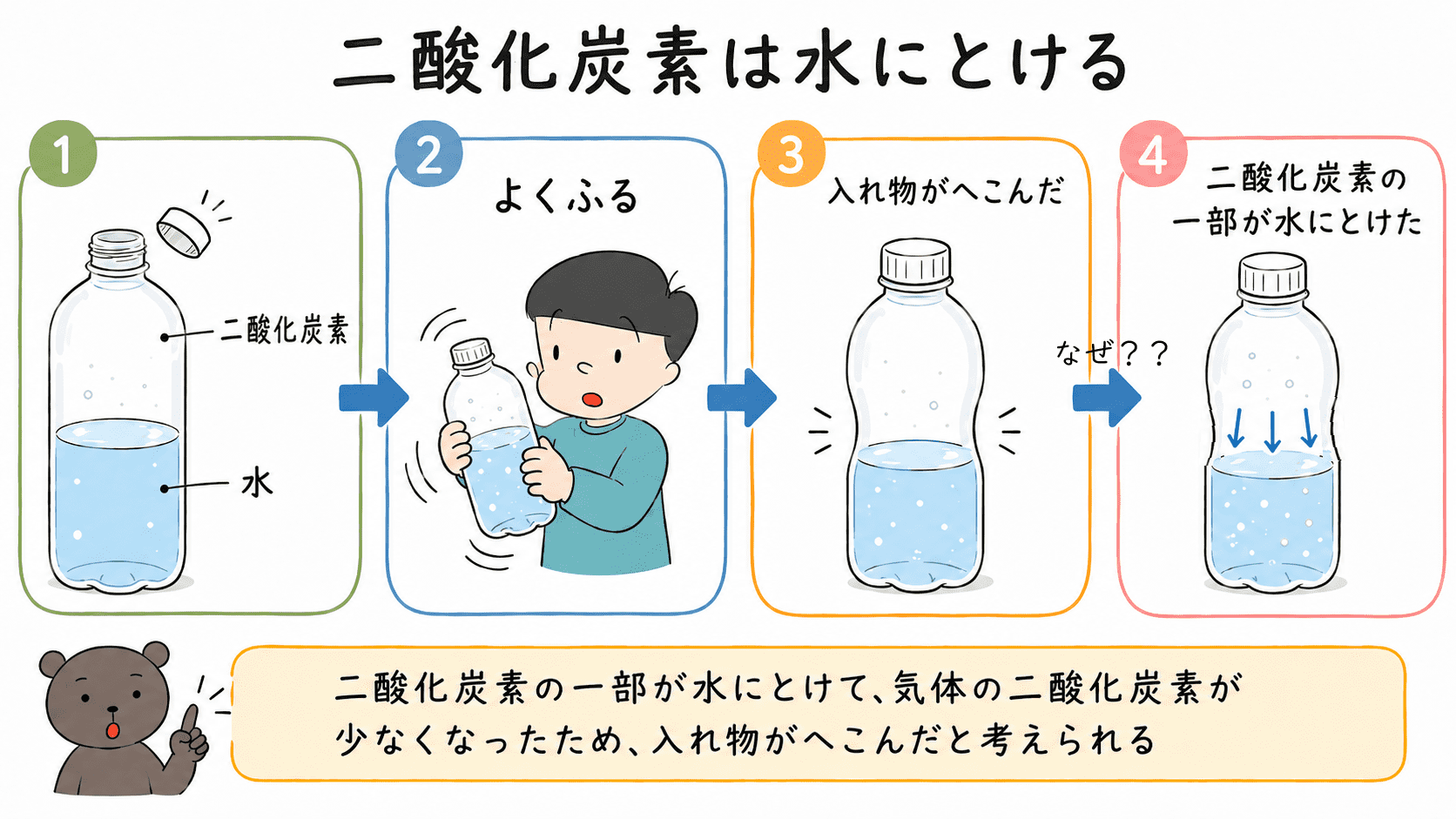 二酸化炭素は水にとける

1

二酸化炭素

水

2

よくふる

3

入れ物がへこんだ

なぜ？？

4

二酸化炭素の一部が水にとけた

二酸化炭素の一部が水にとけて、気体の二酸化炭素が少なくなったため、入れ物がへこんだと考えられる