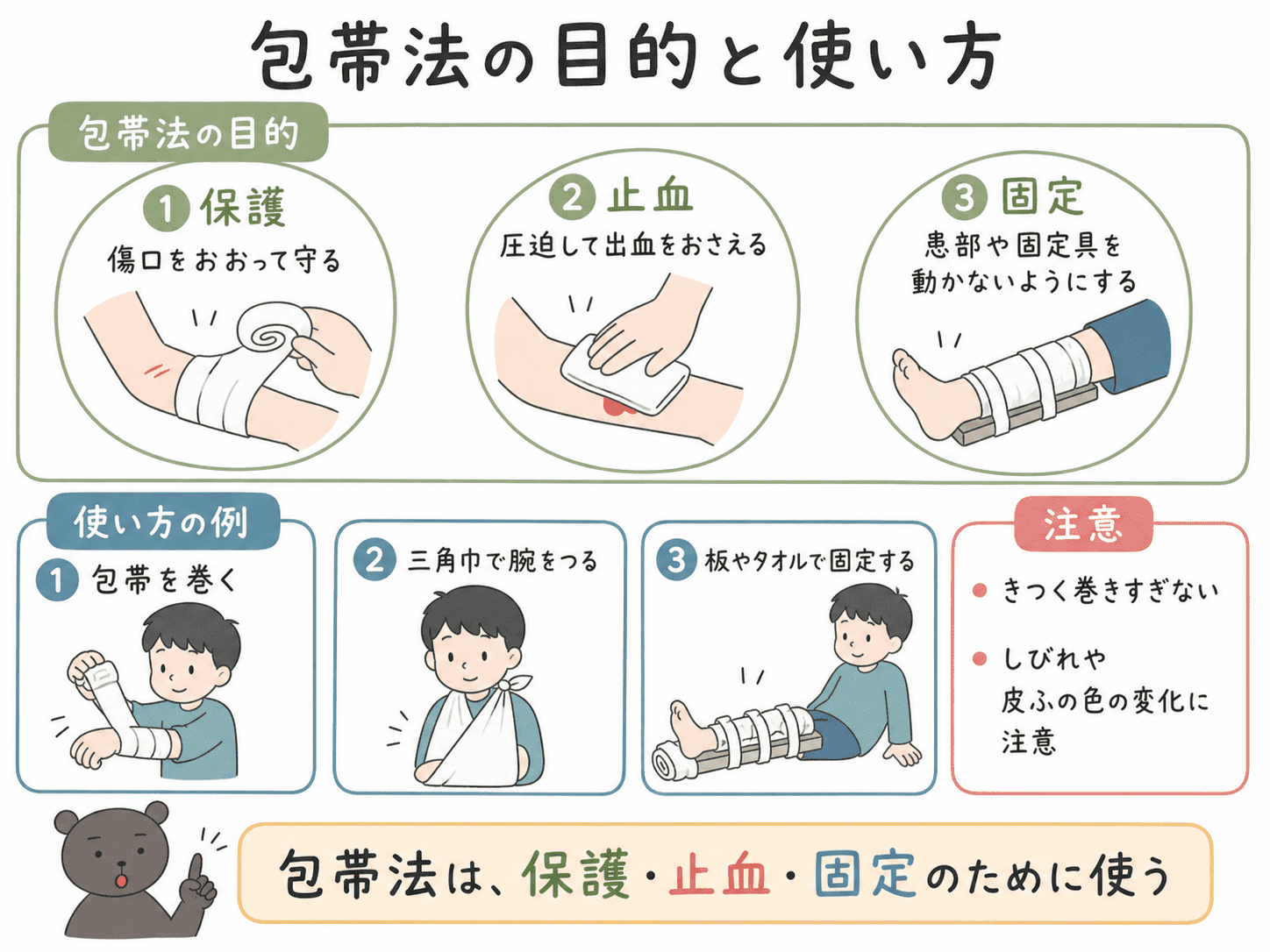 包帯法の目的と使い方

包帯法の目的

1 保護
傷口をおおって守る

2 止血
圧迫して出血をおさえる

3 固定
患部や固定具を動かないようにする

使い方の例

1 包帯を巻く

2 三角巾で腕をつる

3 板やタオルで固定する

注意

● きつく巻きすぎない

● しびれや皮ふの色の変化に注意

包帯法は、保護・止血・固定のために使う